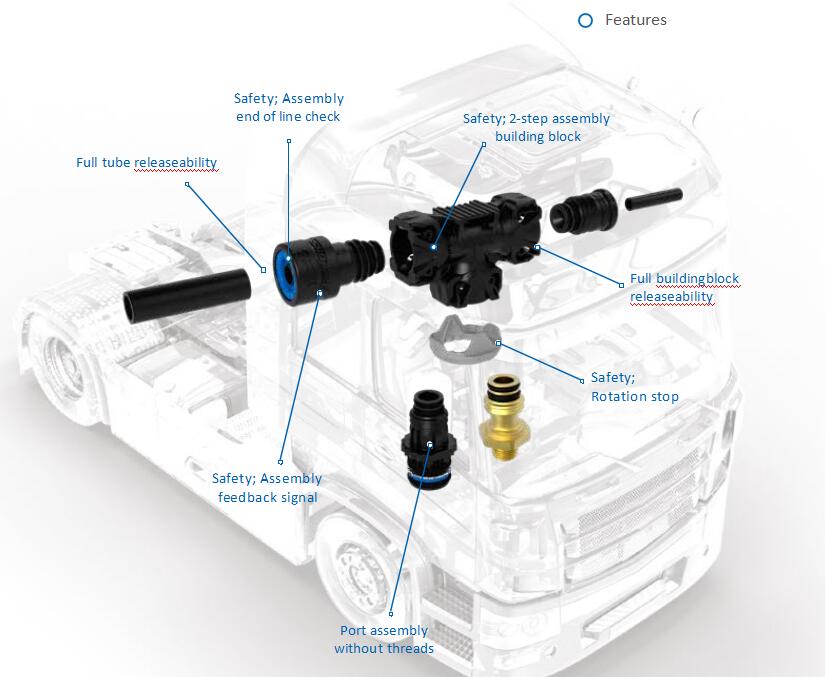 Features

Safety; Assembly end of line check

Safety; 2-step assembly building block

Full tube releaseability

Full buildingblock releaseability

Safety; Rotation stop

Safety; Assembly feedback signal

Port assembly without threads